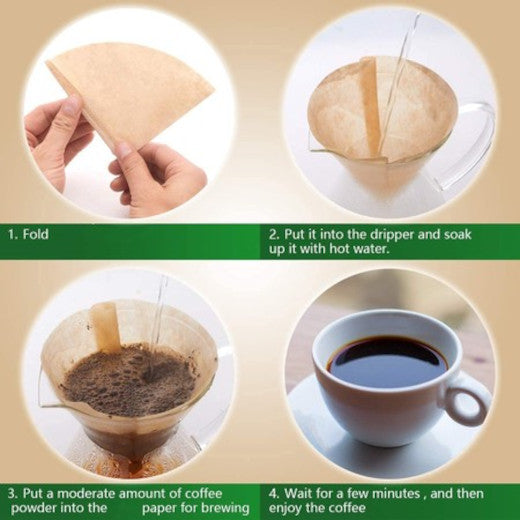 1. Fold

2. Put it into the dripper and soak up it with hot water.

3. Put a moderate amount of coffee powder into the paper for brewing

4. Wait for a few minutes , and then enjoy the coffee